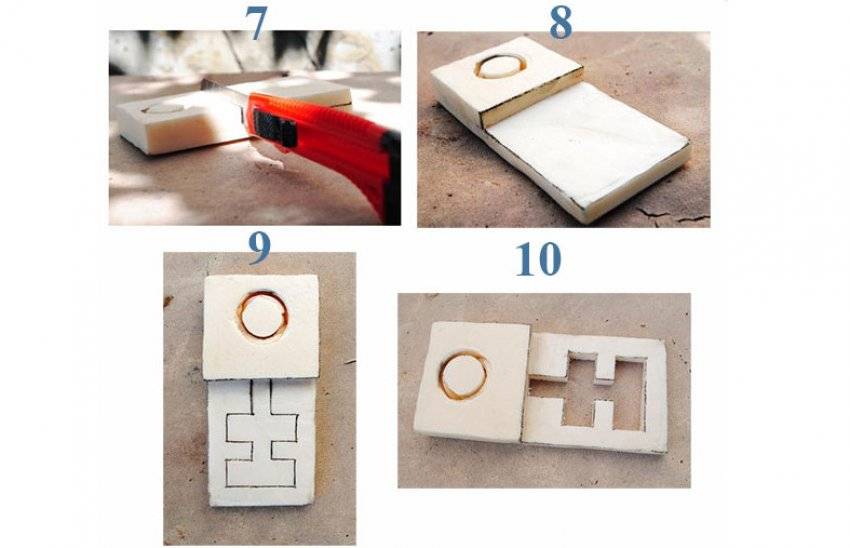 7

8

9

10