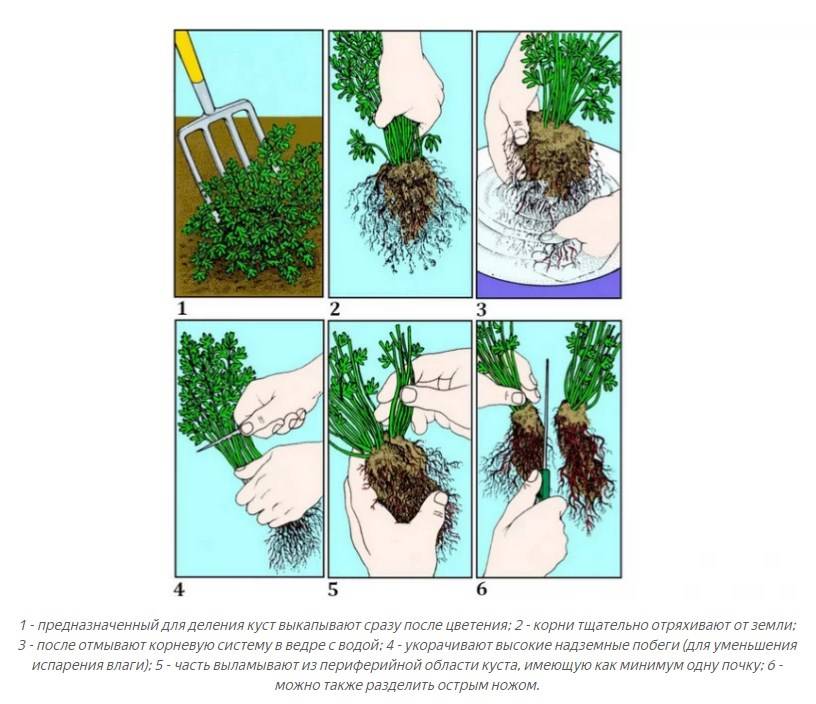 1

2

3

4

5

6

1 - предназначенный для деления куст выкапывают сразу после цветения; 2 - корни тщательно отряхивают от земли; 3 - после отмывают корневую систему в ведре с водой; 4 - укорачивают высокие надземные побеги (для уменьшения испарения влаги); 5 - часть выламывают из периферийной области куста, имеющую как минимум одну почку; 6 - можно также разделить острым ножом.